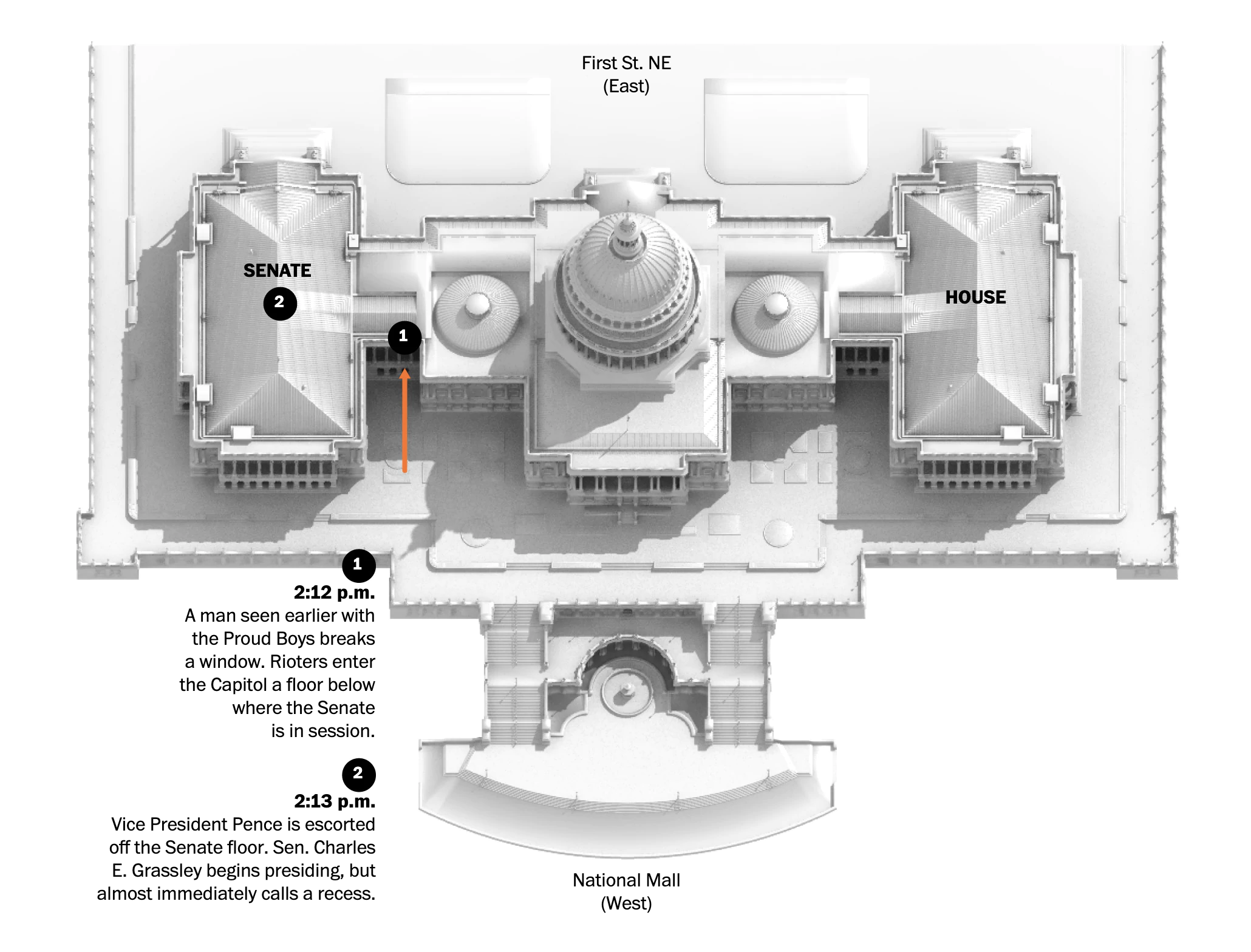 First St. NE
(East)

SENATE

2

1

HOUSE

1
2:12 p.m.
A man seen earlier with the Proud Boys breaks a window. Rioters enter the Capitol a floor below where the Senate is in session.

2
2:13 p.m.
Vice President Pence is escorted off the Senate floor. Sen. Charles E. Grassley begins presiding, but almost immediately calls a recess.

National Mall
(West)